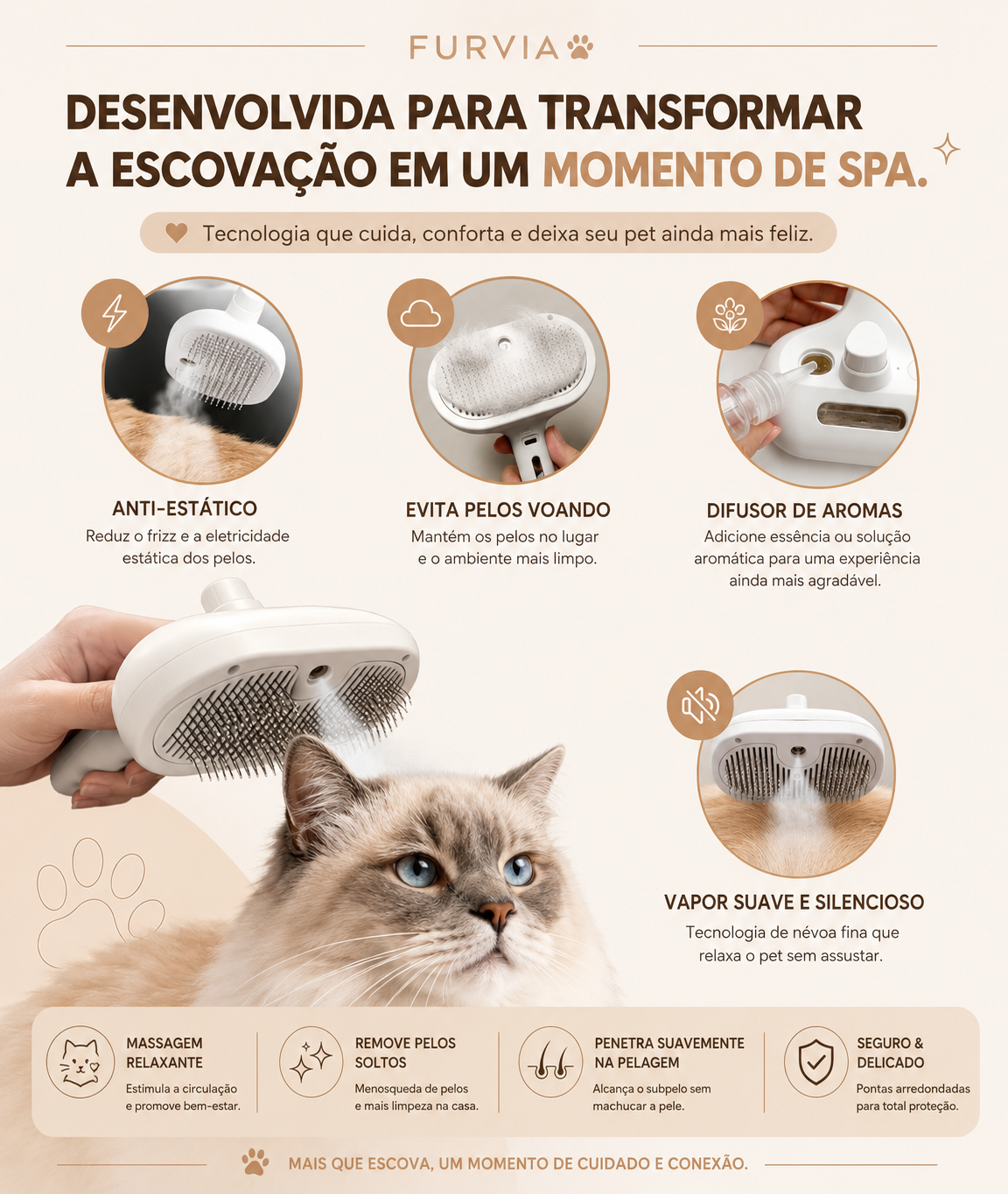 FURVIA

DESENVOLVIDA PARA TRANSFORMAR A ESCOVAÇÃO EM UM MOMENTO DE SPA.

Tecnologia que cuida, conforta e deixa seu pet ainda mais feliz.

ANTI-ESTÁTICO
Reduz o frizz e a eletricidade estática dos pelos.

EVITA PELOS VOANDO
Mantém os pelos no lugar e o ambiente mais limpo.

DIFUSOR DE AROMAS
Adicione essência ou solução aromática para uma experiência ainda mais agradável.

VAPOR SUAVE E SILENCIOSO
Tecnologia de névoa fina que relaxa o pet sem assustar.

MASSAGEM RELAXANTE
Estimula a circulação e promove bem-estar.

REMOVE PELOS SOLTOS
Menosqueda de pelos e mais limpeza na casa.

PENETRA SUAVEMENTE NA PELAGEM
Alcança o subpelo sem machucar a pele.

SEGURO & DELICADO
Pontas arredondadas para total proteção.

MAIS QUE ESCOVA, UM MOMENTO DE CUIDADO E CONEXÃO.